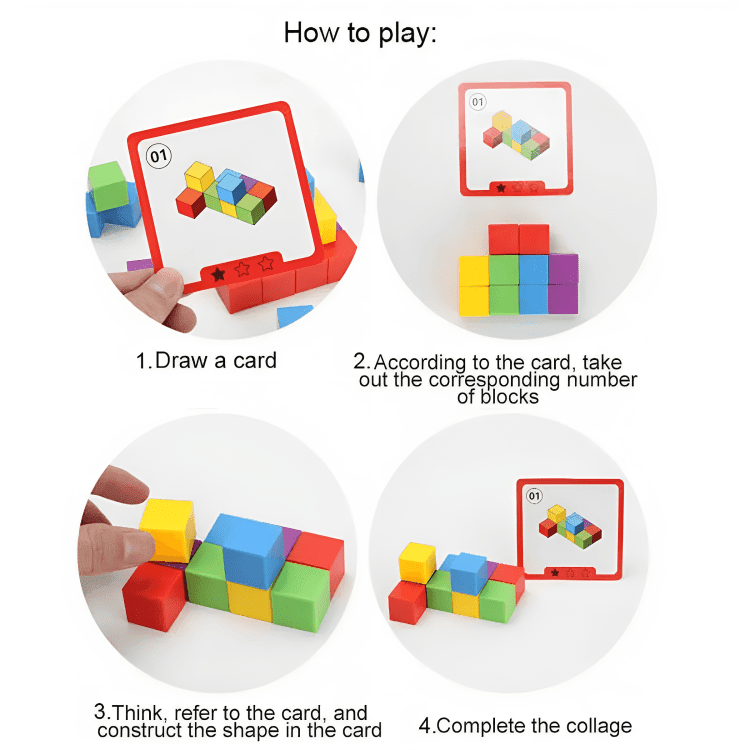 How to play:

01

01

1.Draw a card

2.According to the card, take out the corresponding number of blocks

01

3.Think, refer to the card, and construct the shape in the card

4.Complete the collage